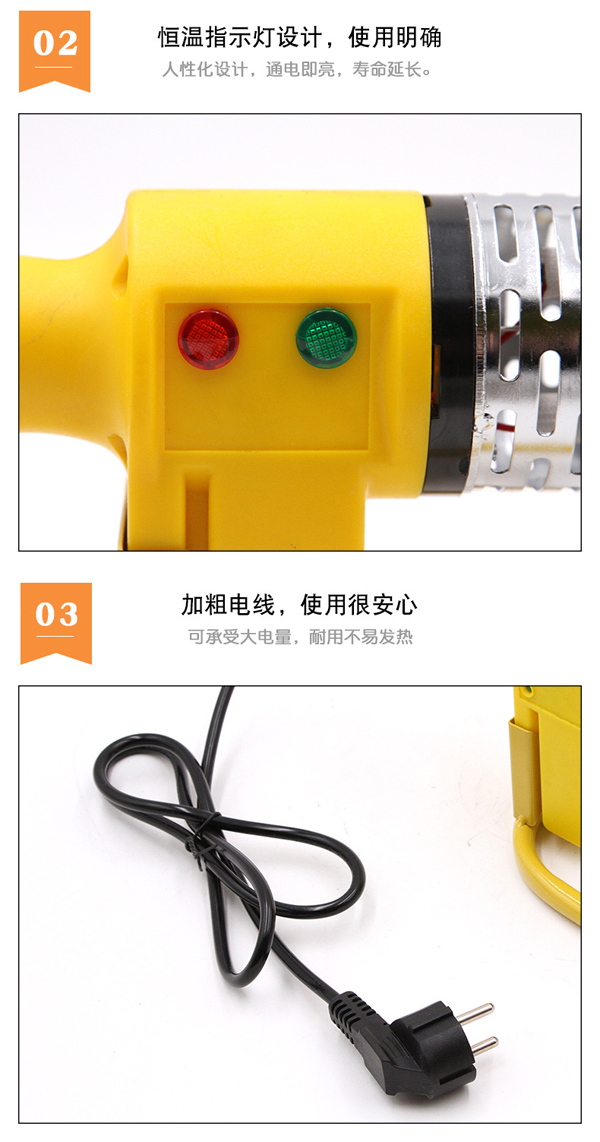 02

恒温指示灯设计，使用明确

人性化设计，通电即亮，寿命延长。

03

加粗电线，使用很安心

可承受大电量，耐用不易发热